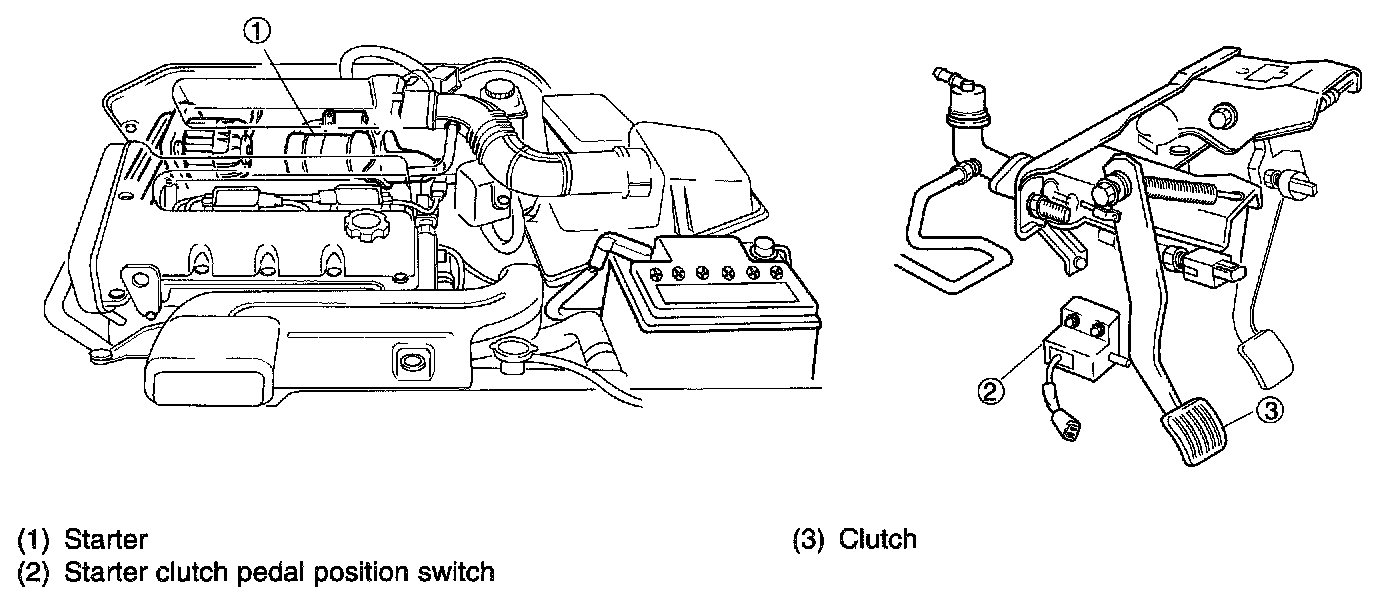 1

2

3

(1) Starter
(2) Starter clutch pedal position switch

(3) Clutch