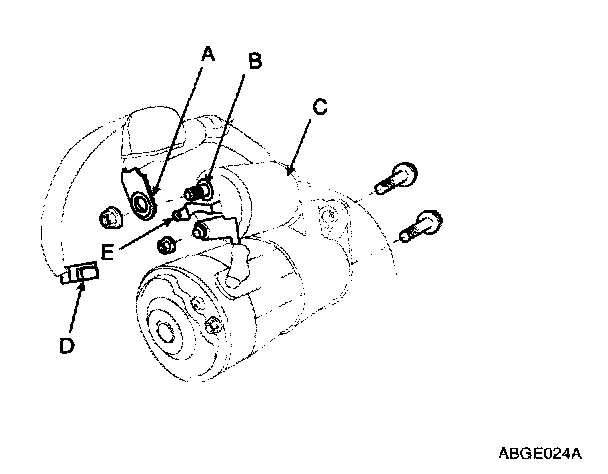 A
B
C
E
D
ABGE024A