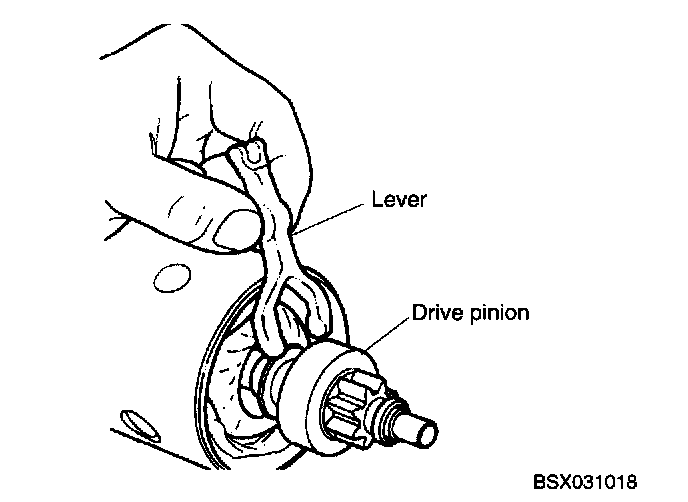 Lever

Drive pinion

BSX031018