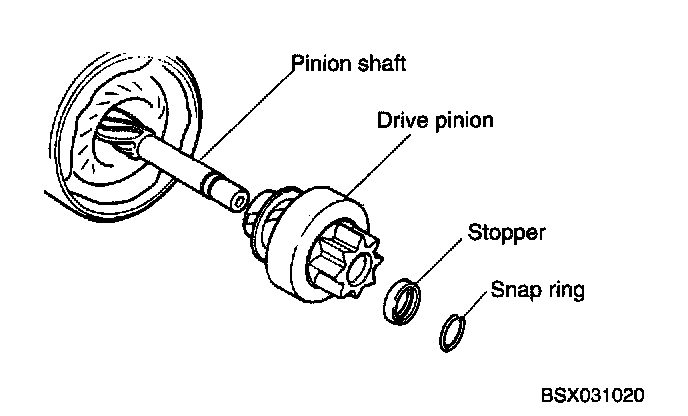 Pinion shaft

Drive pinion

Stopper

Snap ring

BSX031020