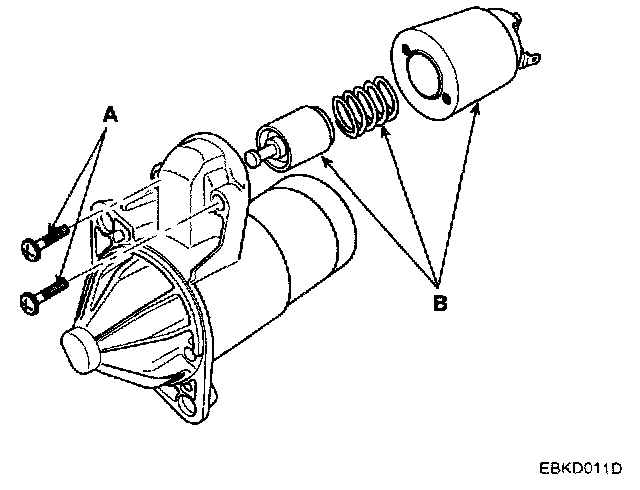 A

B

EBKD011D