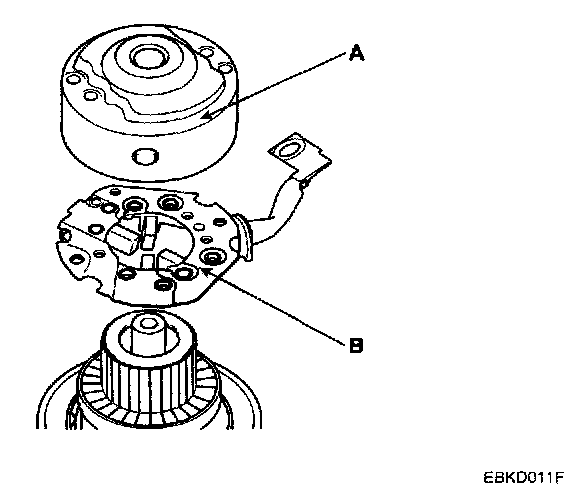 A

B

EBKD011F