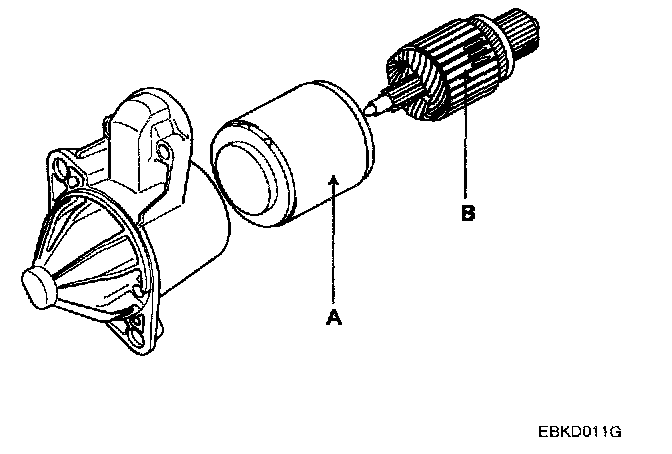 B

A

EBKD011G