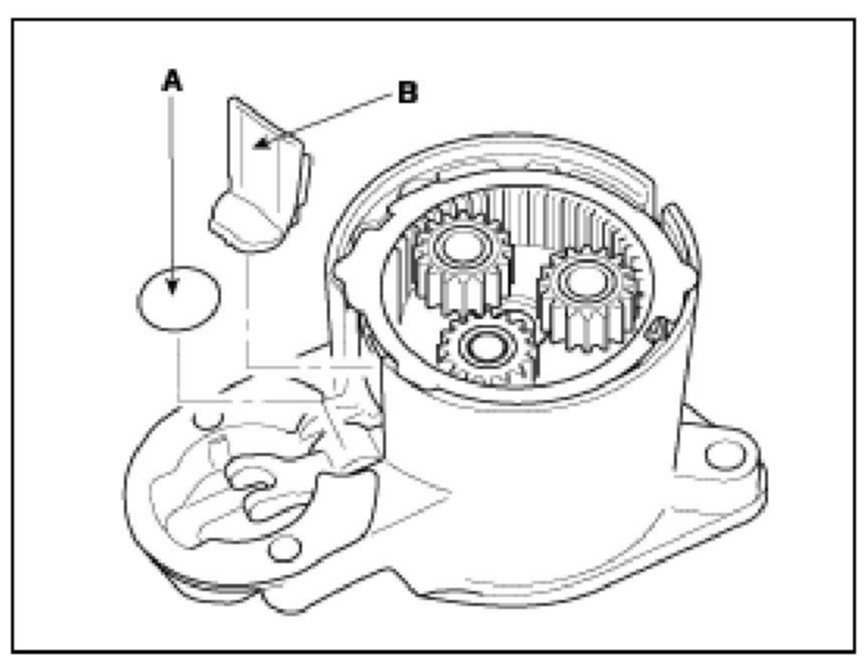 A
B