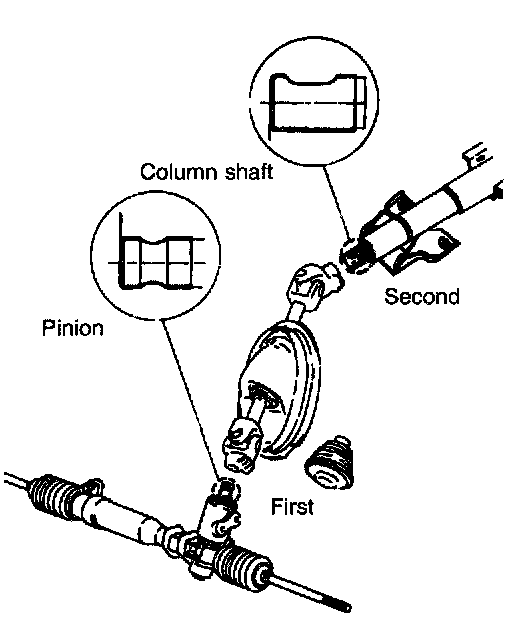 Column shaft

Second

Pinion

First