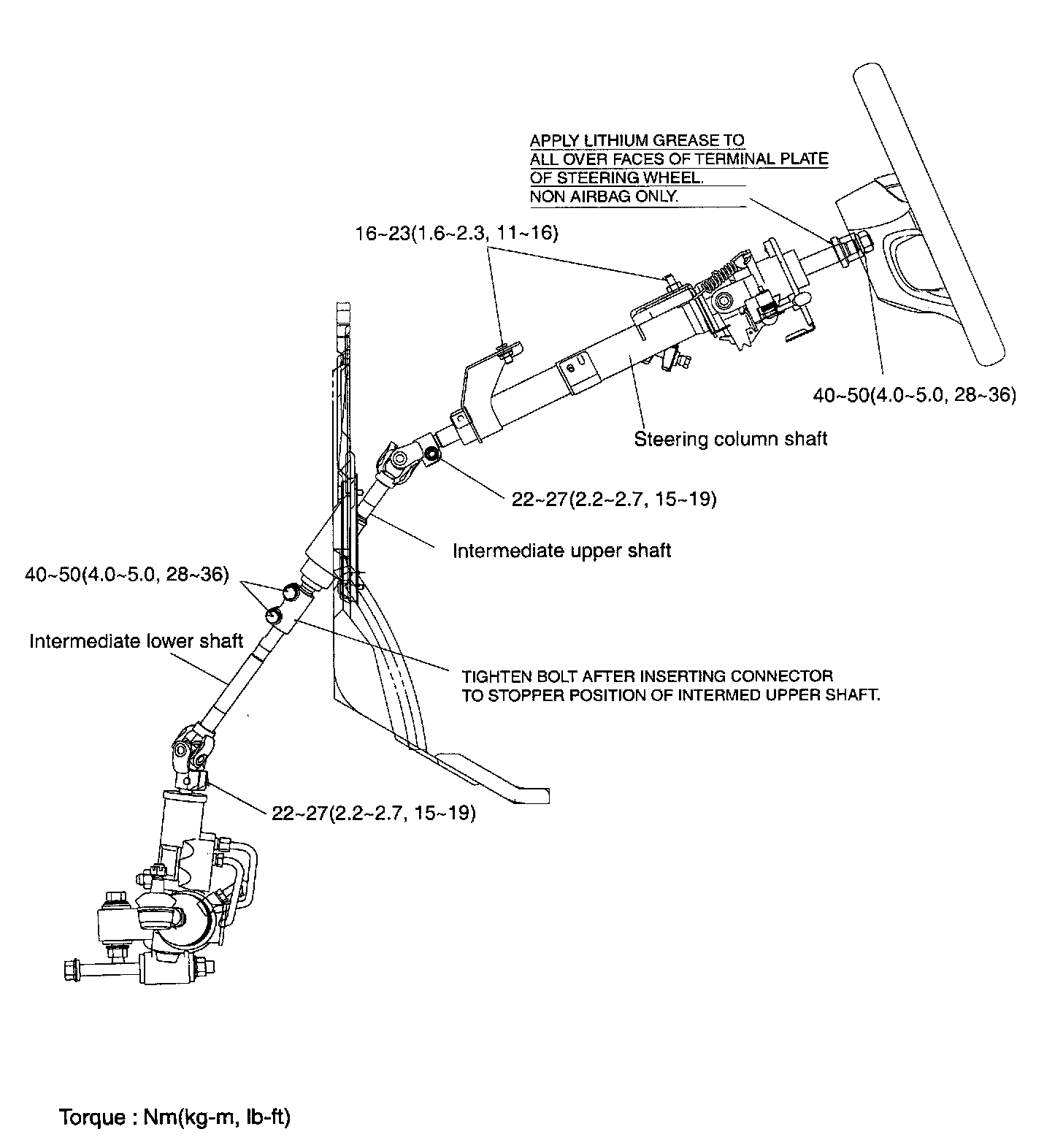 APPLY LITHIUM GREASE TO
ALL OVER FACES OF TERMINAL PLATE
OF STEERING WHEEL.
NON AIRBAG ONLY.

16~23(1.6~2.3, 11~16)

40~50(4.0~5.0, 28~36)

Steering column shaft

22~27(2.2~2.7, 15~19)

Intermediate upper shaft

40~50(4.0~5.0, 28~36)

Intermediate lower shaft

TIGHTEN BOLT AFTER INSERTING CONNECTOR
TO STOPPER POSITION OF INTERMED UPPER SHAFT.

22~27(2.2~2.7, 15~19)

Torque : Nm(kg-m, lb-ft)