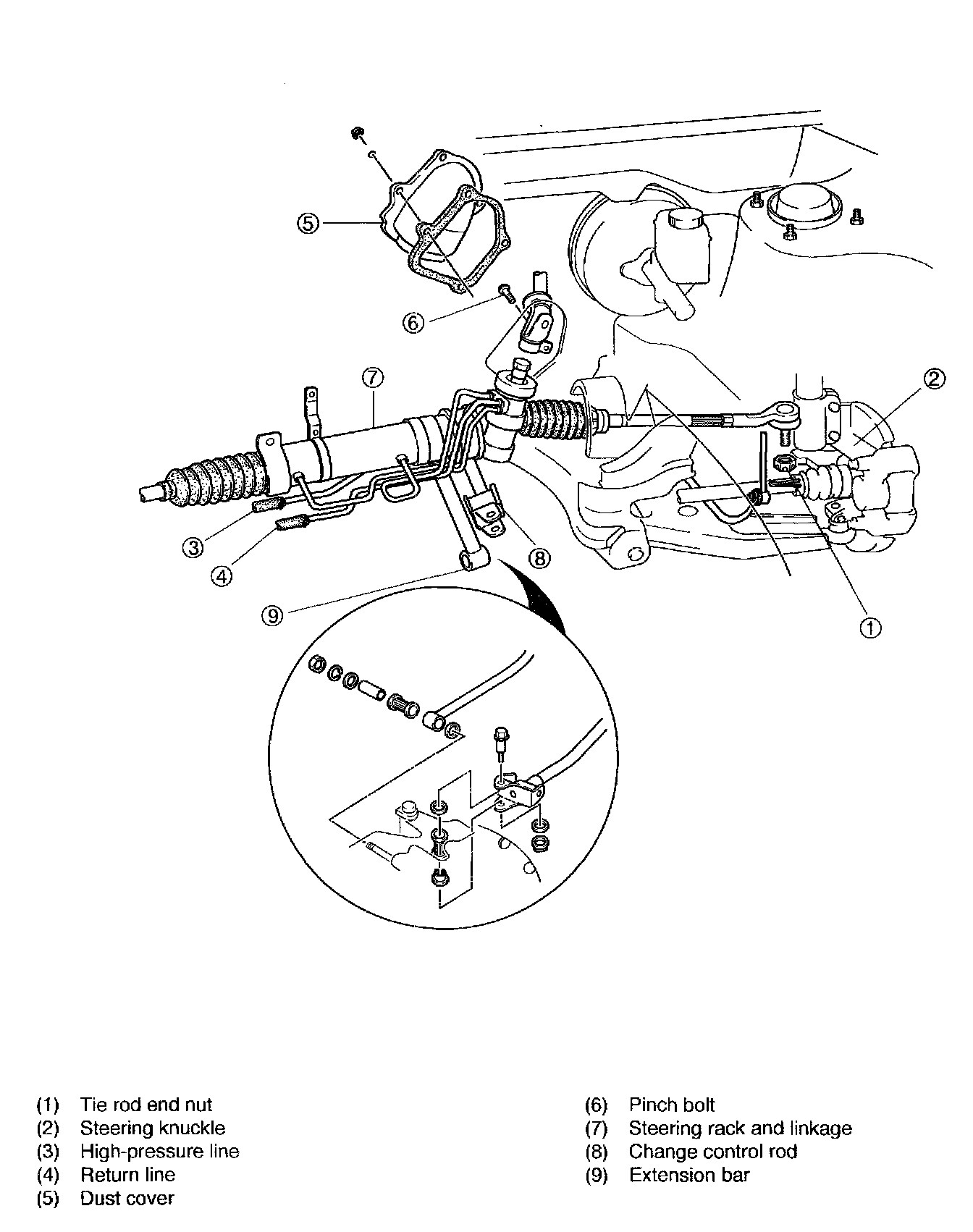 5
6
7
2
3
4
8
9
1

(1) Tie rod end nut
(2) Steering knuckle
(3) High-pressure line
(4) Return line
(5) Dust cover

(6) Pinch bolt
(7) Steering rack and linkage
(8) Change control rod
(9) Extension bar