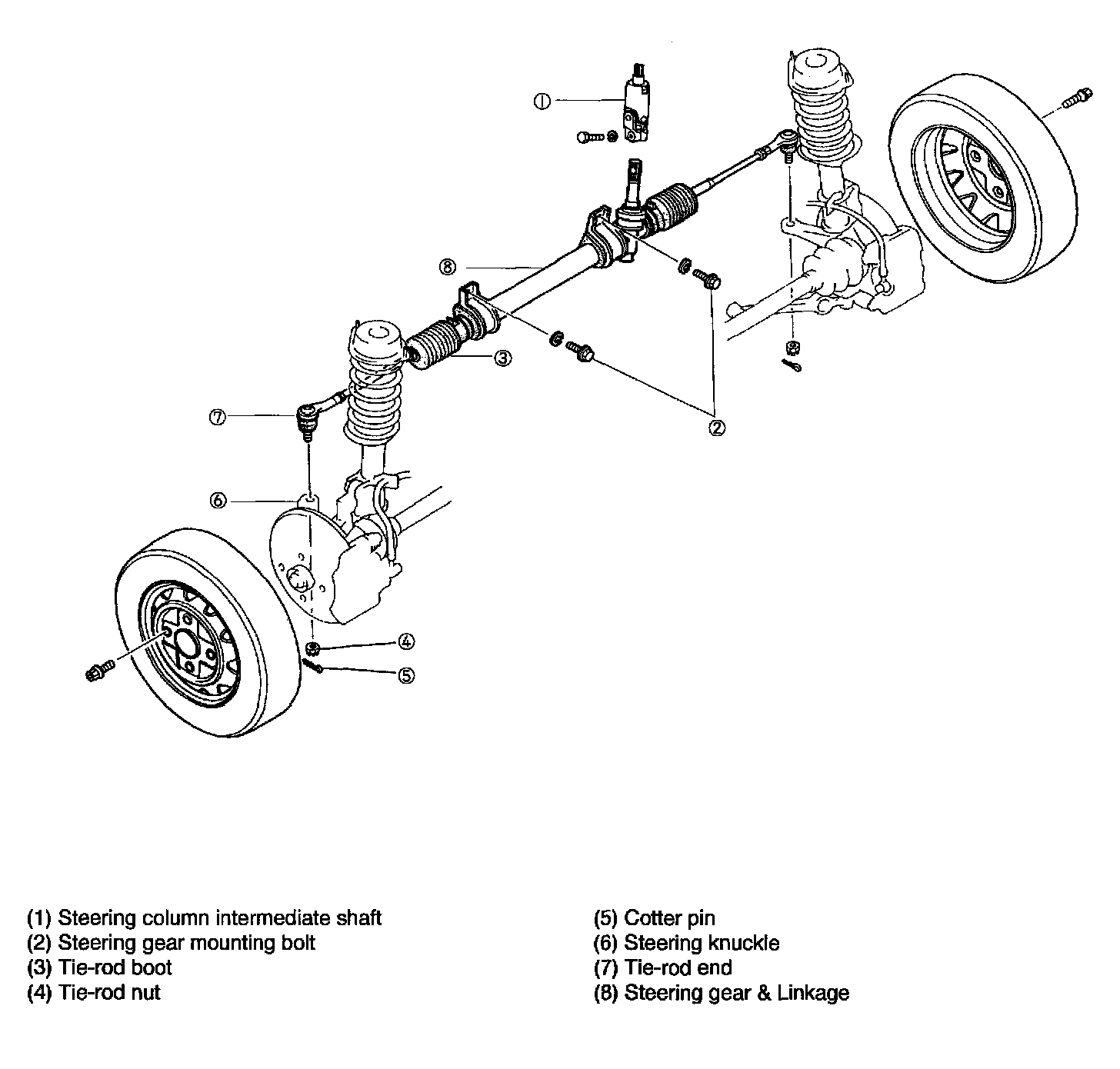 ①
⑧
③
⑦
②
⑥
④
⑤

(1) Steering column intermediate shaft
(2) Steering gear mounting bolt
(3) Tie-rod boot
(4) Tie-rod nut

(5) Cotter pin
(6) Steering knuckle
(7) Tie-rod end
(8) Steering gear & Linkage