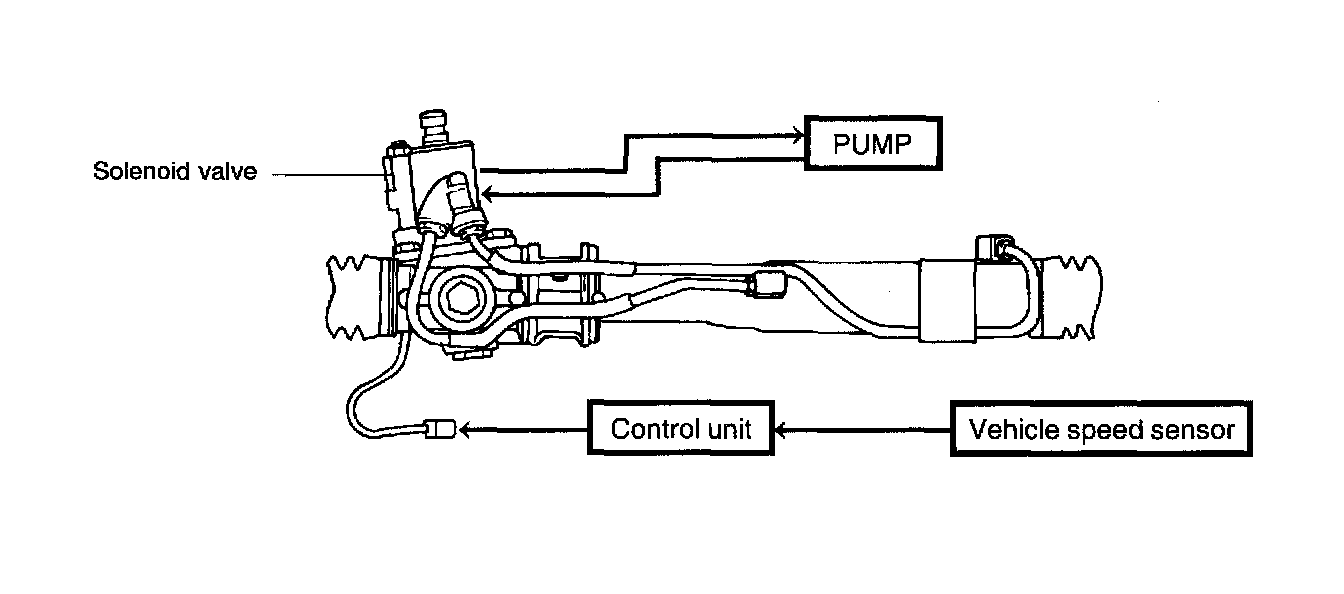 Solenoid valve

PUMP

Control unit

Vehicle speed sensor