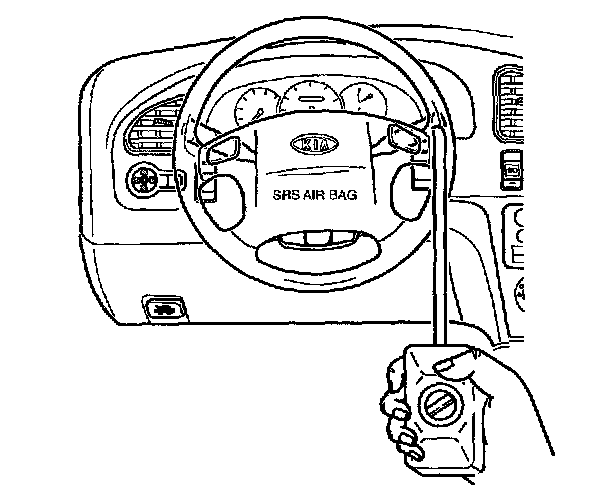 KIA

SRS AIR BAG