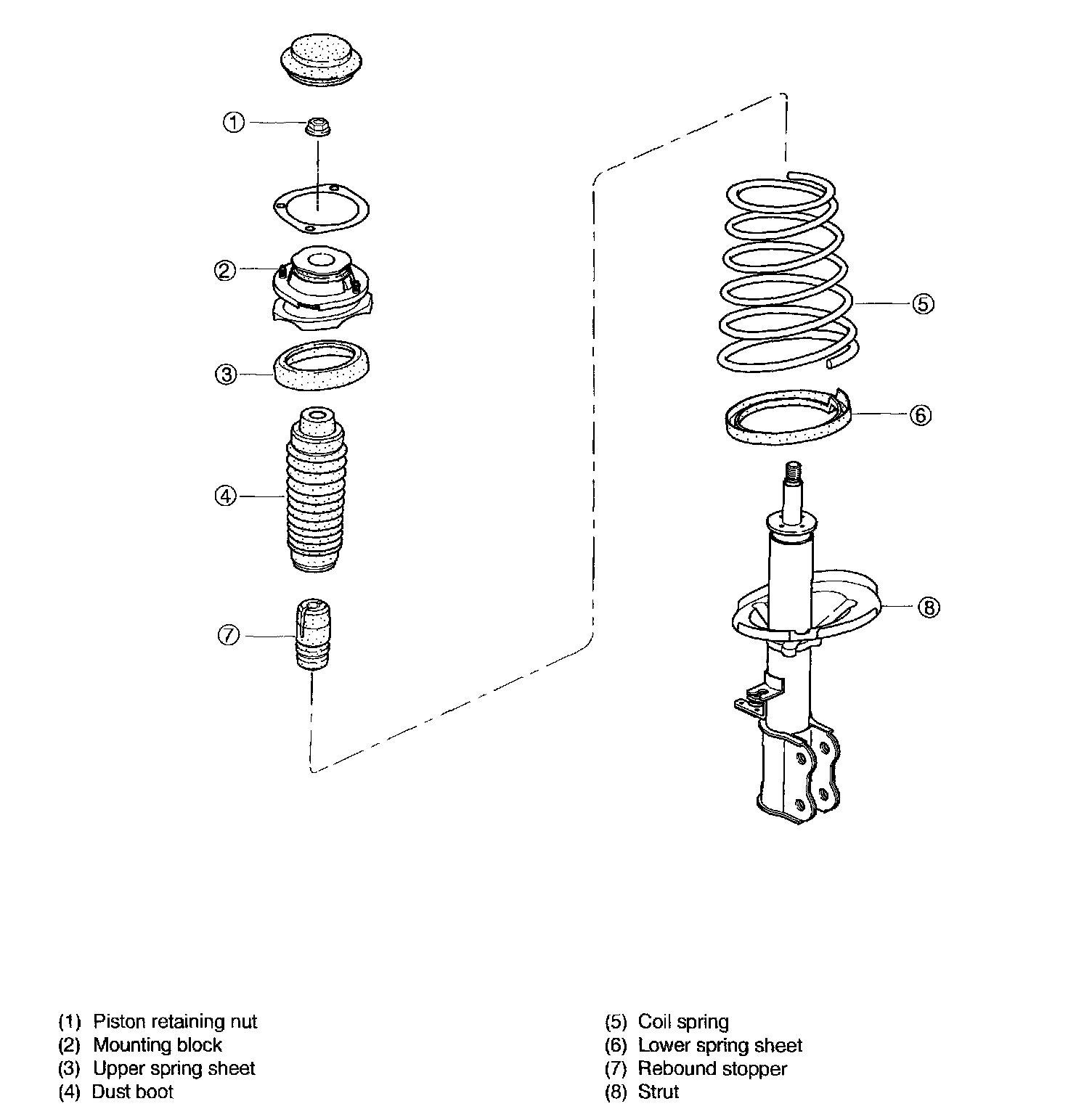 1
2
3
4
7
5
6
8

(1) Piston retaining nut
(2) Mounting block
(3) Upper spring sheet
(4) Dust boot

(5) Coil spring
(6) Lower spring sheet
(7) Rebound stopper
(8) Strut