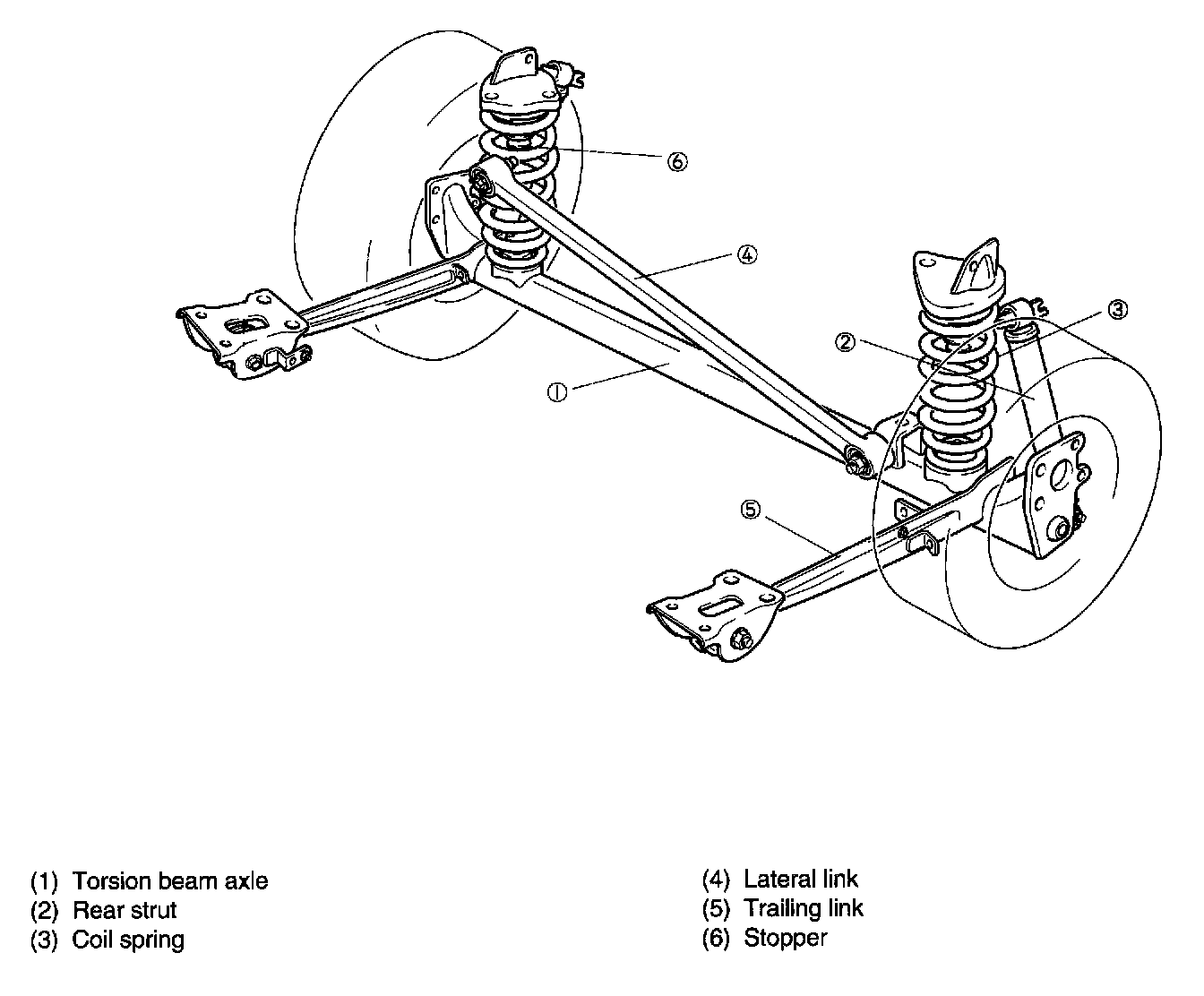 ⑥
④
③
②
①
⑤

(1) Torsion beam axle
(2) Rear strut
(3) Coil spring

(4) Lateral link
(5) Trailing link
(6) Stopper