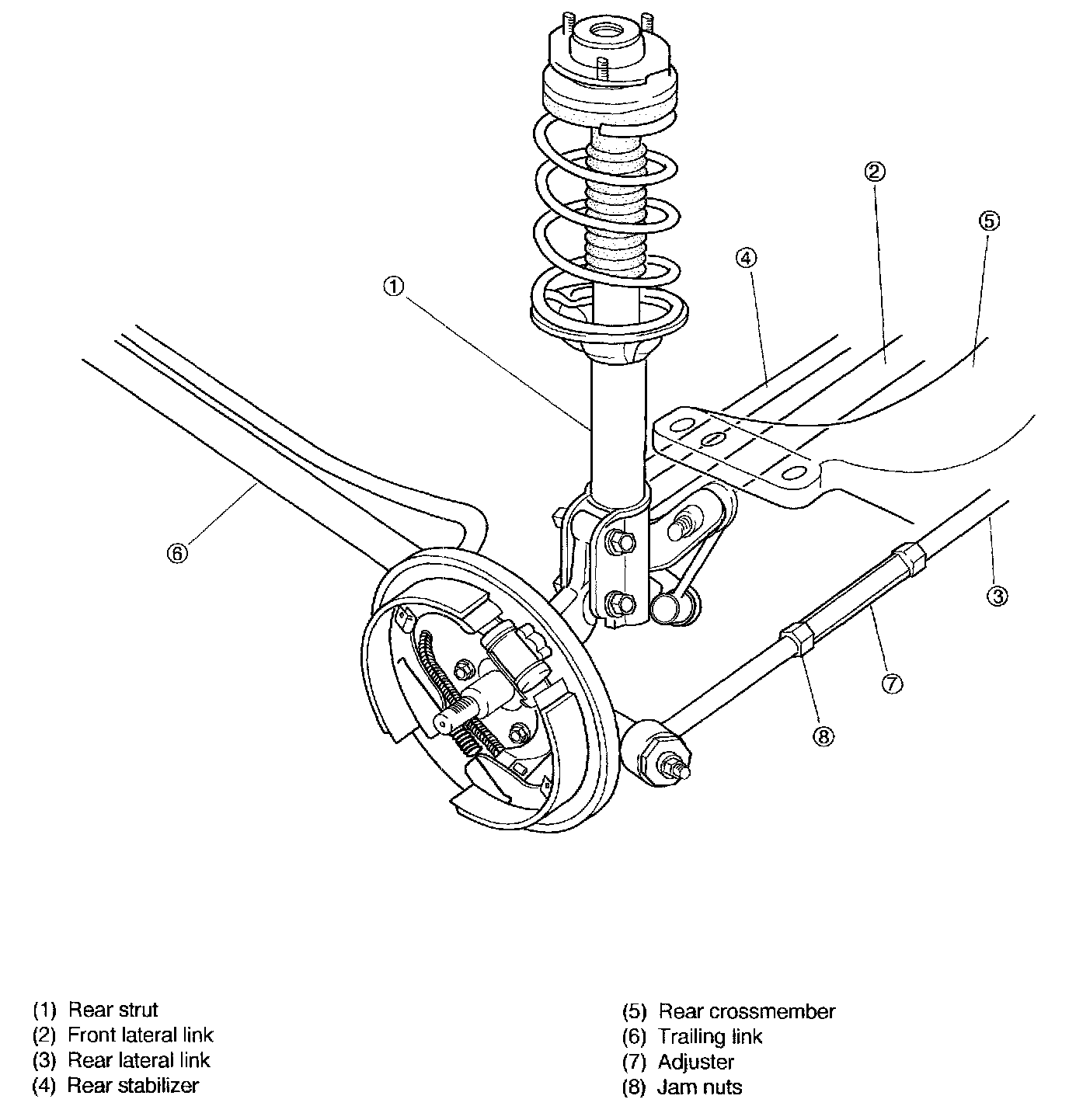 ②
⑤
④
①
⑥
③
⑦
⑧

(1) Rear strut
(2) Front lateral link
(3) Rear lateral link
(4) Rear stabilizer

(5) Rear crossmember
(6) Trailing link
(7) Adjuster
(8) Jam nuts