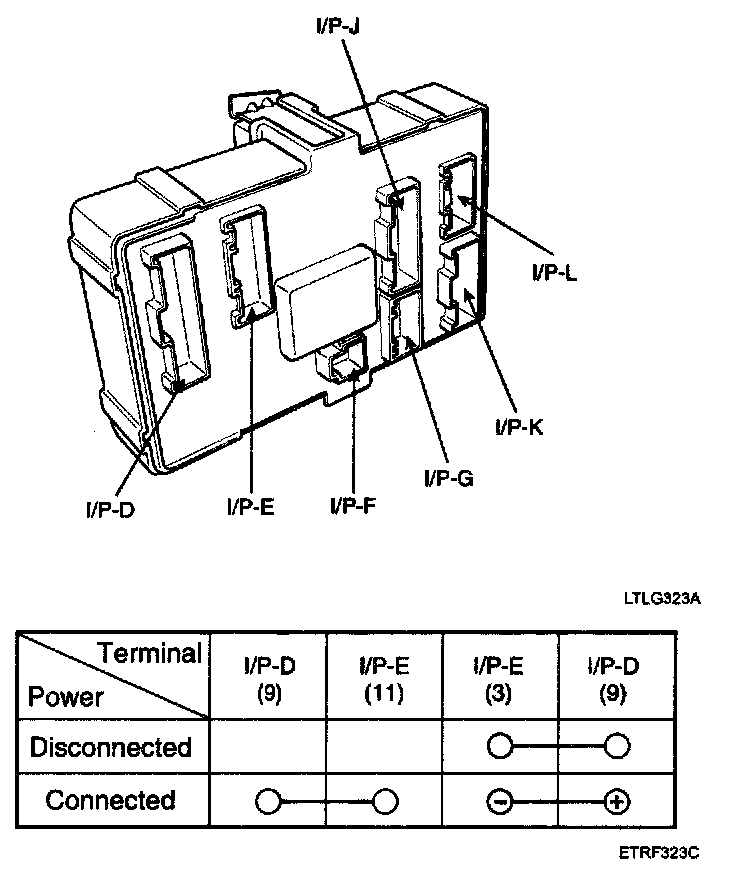 I/P-J

I/P-L

I/P-K

I/P-G

I/P-D

I/P-E

I/P-F

LTLG323A

| Terminal / Power | I/P-D (9) | I/P-E (11) | I/P-E (3) | I/P-D (9) |
|---|---|---|---|---|
| Disconnected | | | ○ | ○ |
| Connected | ○ | ○ | ⊖ | ⊕ |

ETRF323C