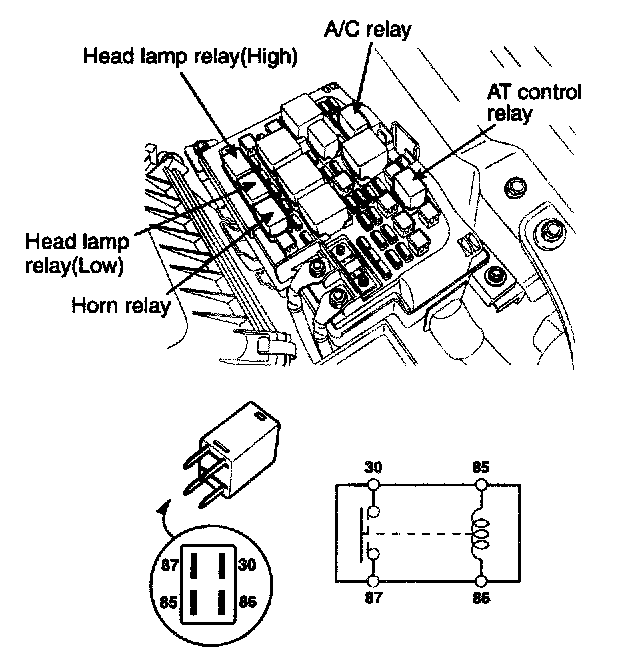 A/C relay
Head lamp relay(High)
AT control relay
Head lamp relay(Low)
Horn relay

87
30
85
86

30
85
87
86