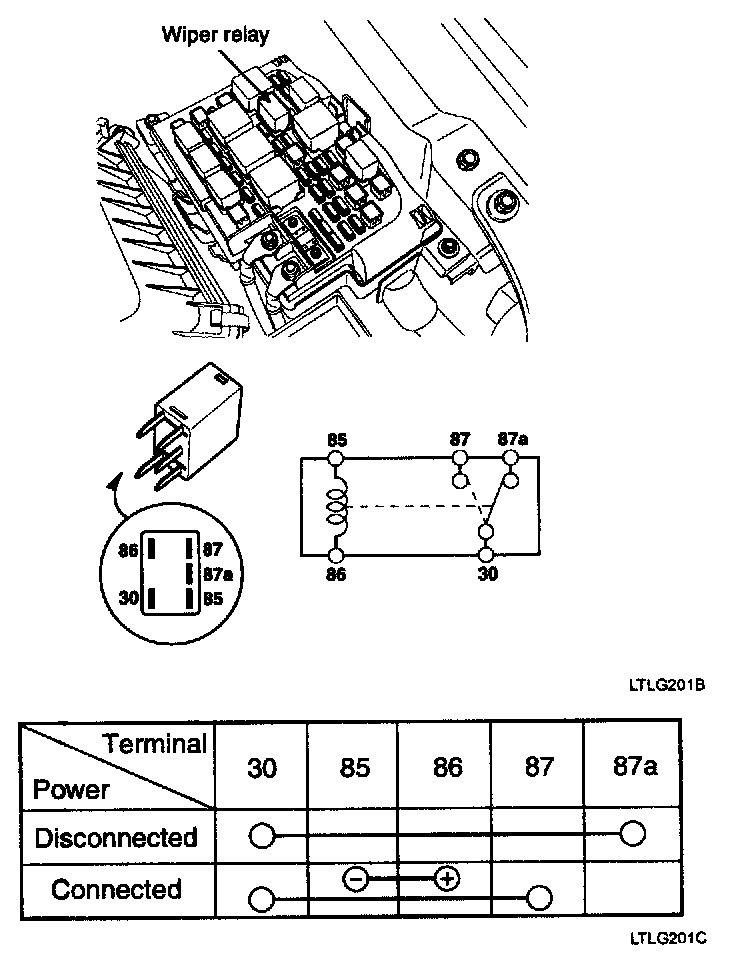 Wiper relay

86 87
87a
30 85

85 87 87a
86 30

LTLG201B

| Terminal / Power | 30 | 85 | 86 | 87 | 87a |
|---|---|---|---|---|---|
| Disconnected | ○ | | | | ○ |
| Connected | ○ | ⊖ | ⊕ | ○ | |

LTLG201C