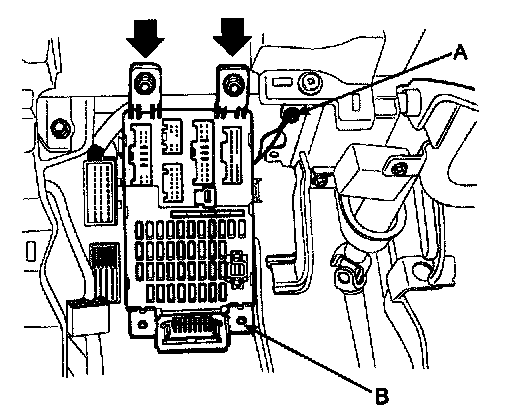 A

B