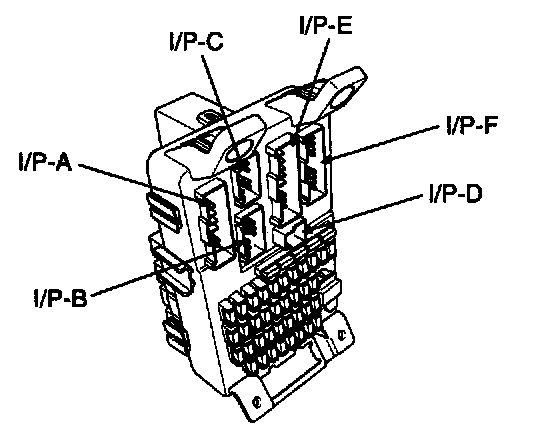 I/P-C
I/P-E
I/P-F
I/P-A
I/P-D
I/P-B