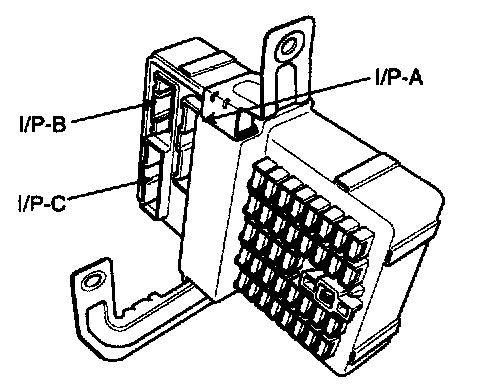 I/P-A

I/P-B

I/P-C