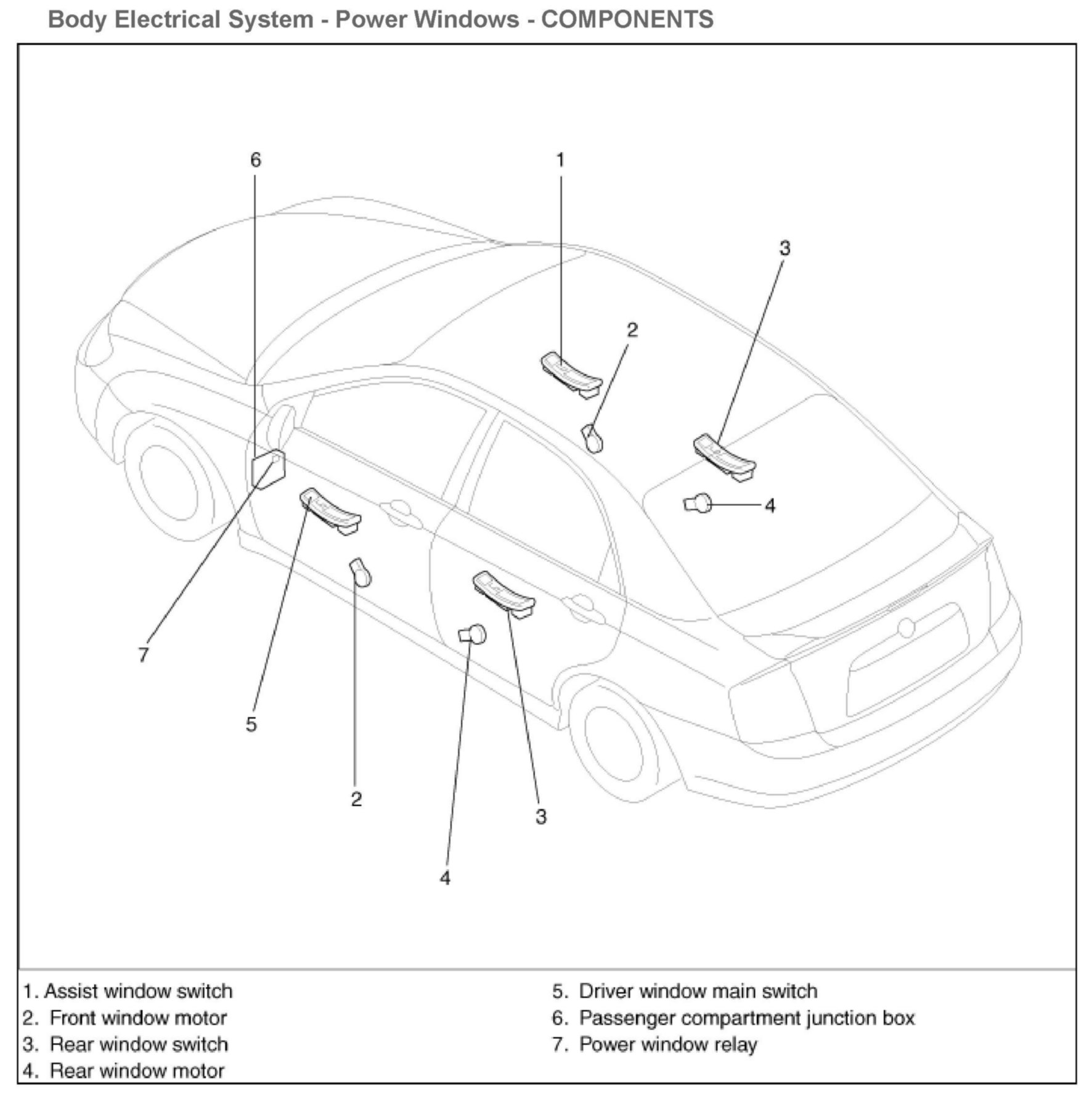 Body Electrical System - Power Windows - COMPONENTS

6

1

3

2

4

7

5

2

3

4

1. Assist window switch
2. Front window motor
3. Rear window switch
4. Rear window motor

5. Driver window main switch
6. Passenger compartment junction box
7. Power window relay