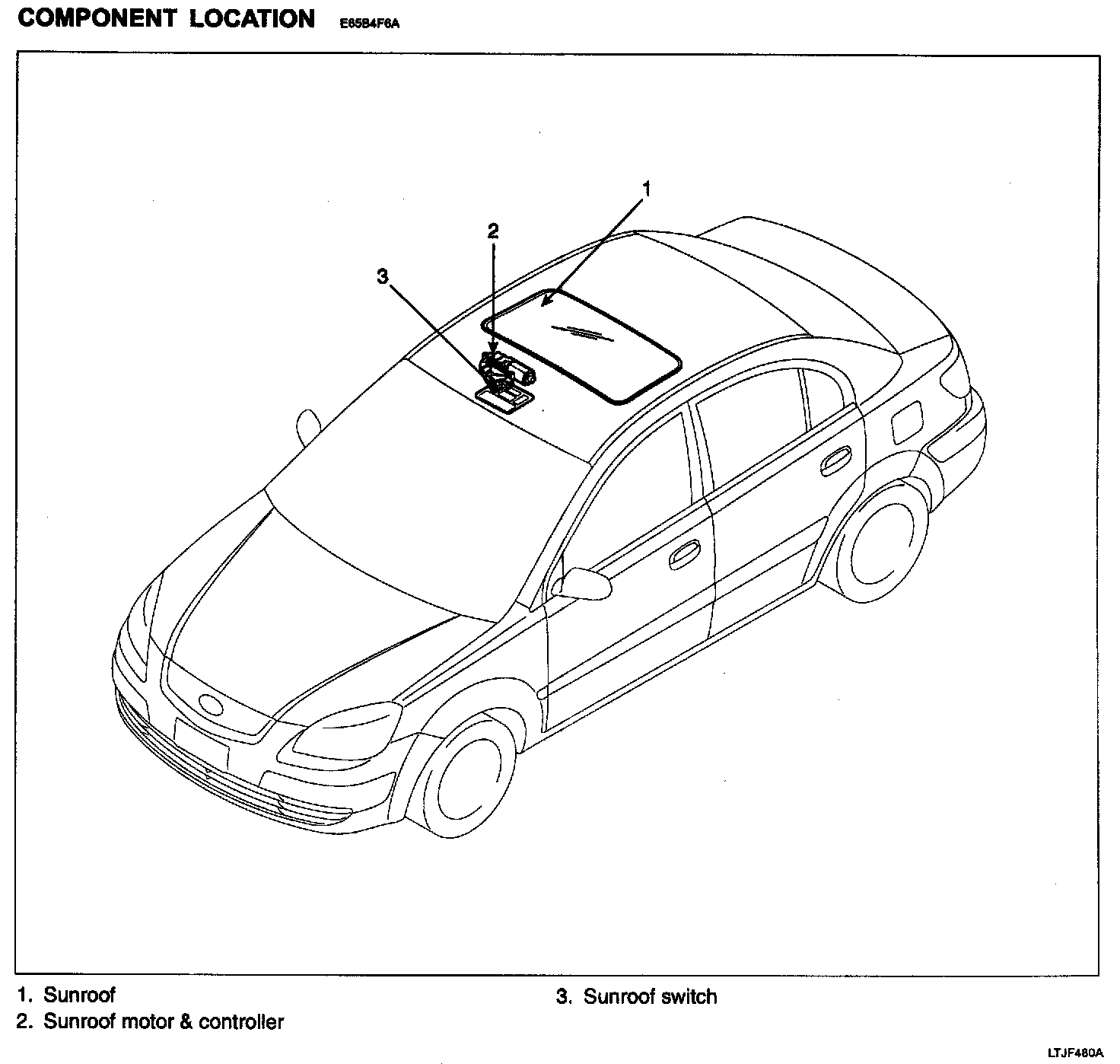 COMPONENT LOCATION E65B4F6A

1

2

3

1. Sunroof

2. Sunroof motor & controller

3. Sunroof switch

LTJF480A