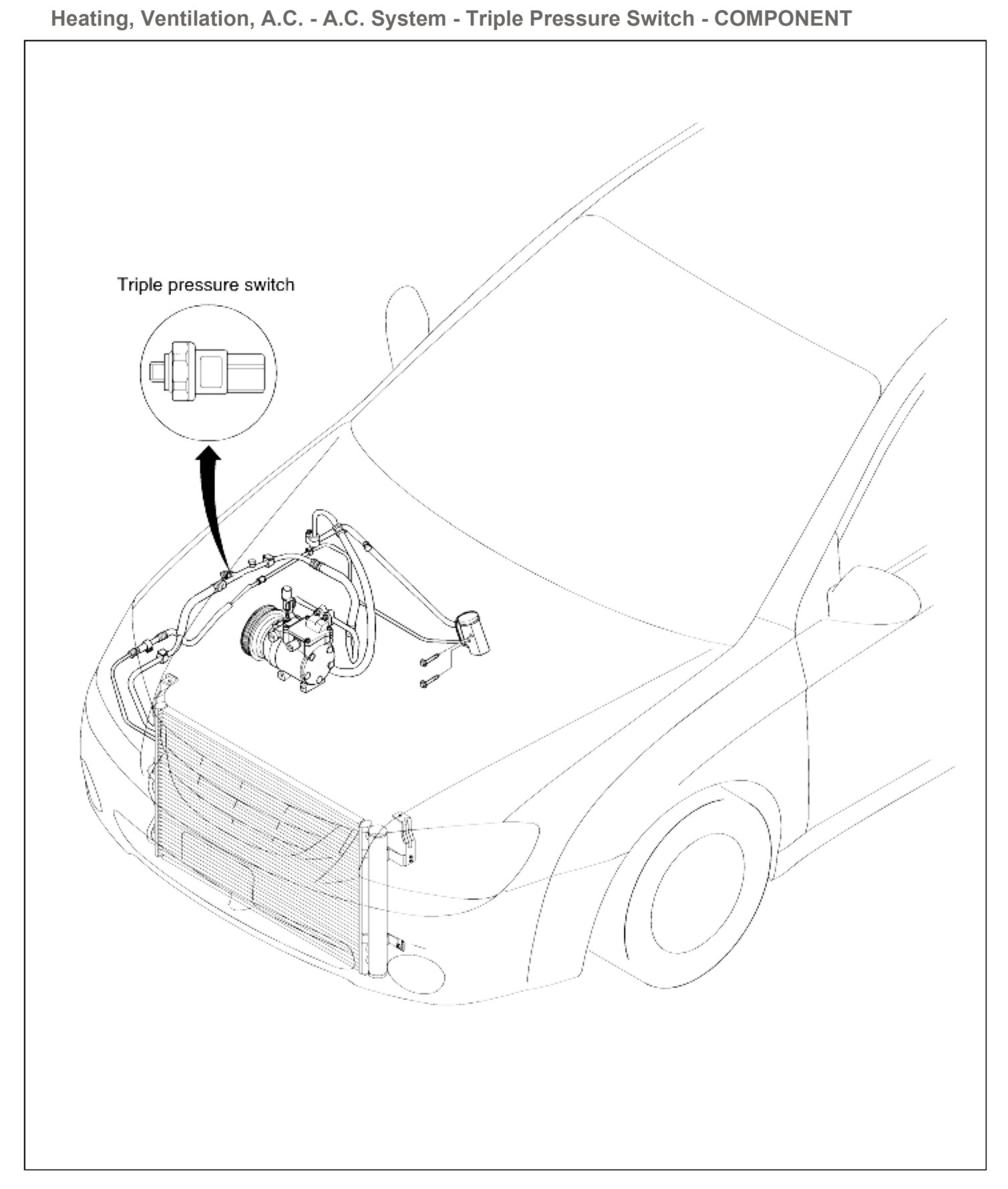 Heating, Ventilation, A.C. - A.C. System - Triple Pressure Switch - COMPONENT

Triple pressure switch