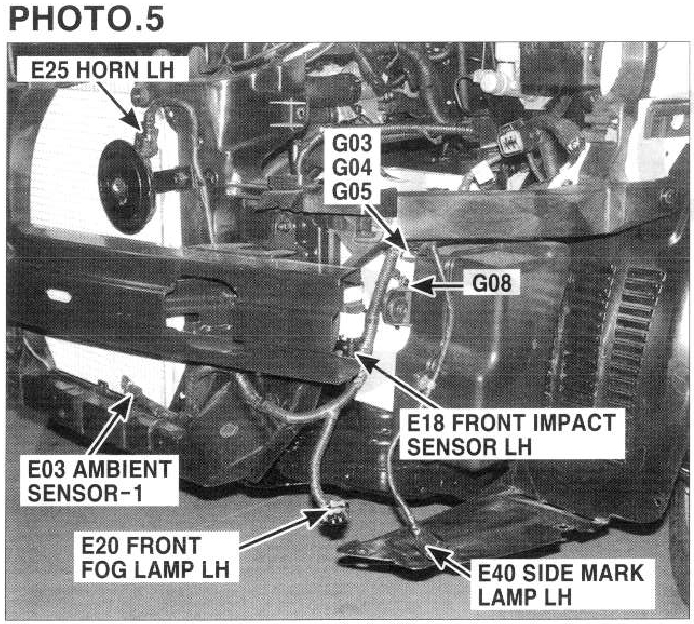 PHOTO.5

E25 HORN LH

G03
G04
G05

G08

E18 FRONT IMPACT SENSOR LH

E03 AMBIENT SENSOR-1

E20 FRONT FOG LAMP LH

E40 SIDE MARK LAMP LH