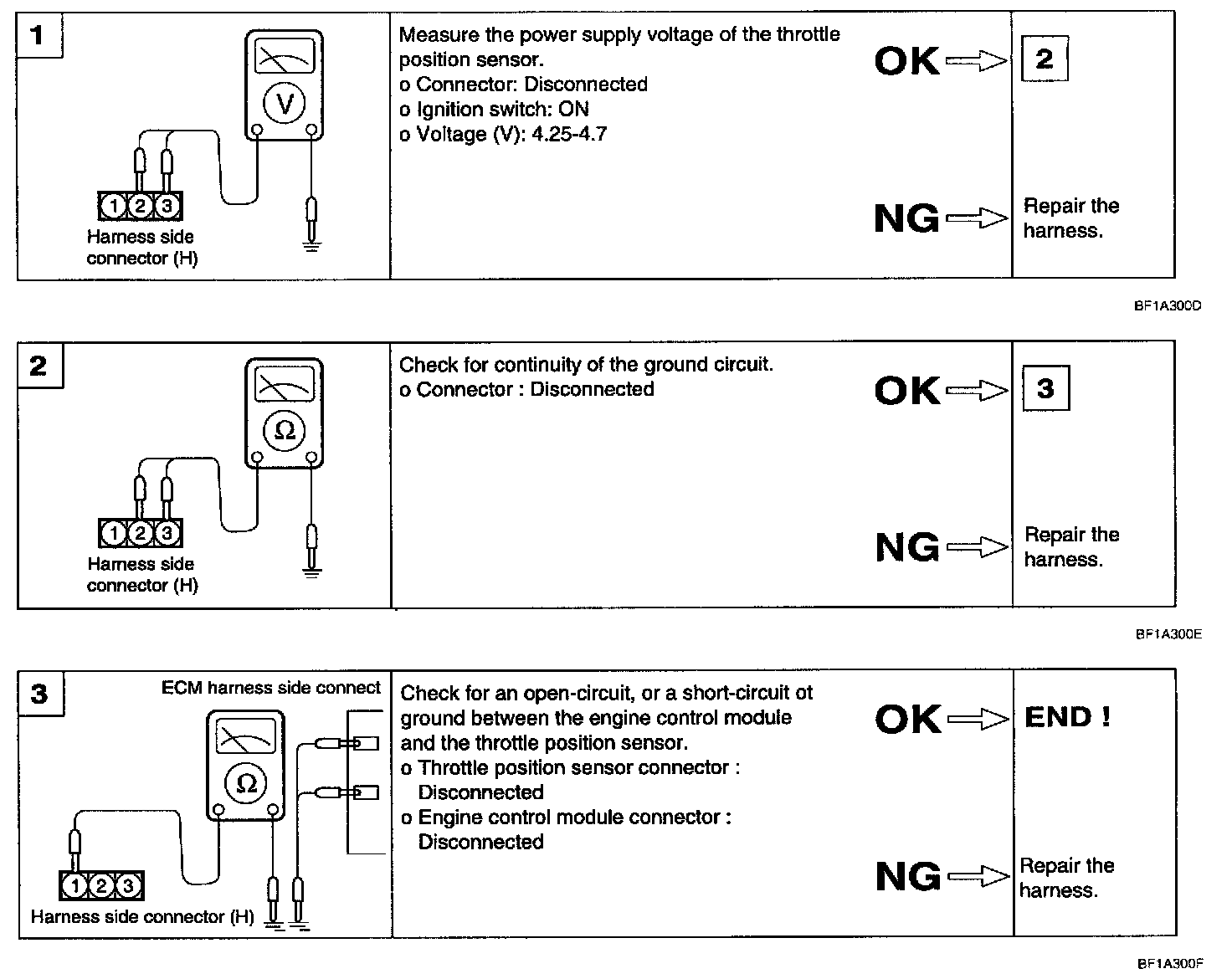 1

V

1 2 3

Harness side connector (H)

Measure the power supply voltage of the throttle position sensor.
o Connector: Disconnected
o Ignition switch: ON
o Voltage (V): 4.25-4.7

OK

2

NG

Repair the harness.

BF1A300D

2

Ω

1 2 3

Harness side connector (H)

Check for continuity of the ground circuit.
o Connector : Disconnected

OK

3

NG

Repair the harness.

BF1A300E

3

ECM harness side connect

Ω

1 2 3

Harness side connector (H)

Check for an open-circuit, or a short-circuit ot ground between the engine control module and the throttle position sensor.
o Throttle position sensor connector : Disconnected
o Engine control module connector : Disconnected

OK

END !

NG

Repair the harness.

BF1A300F