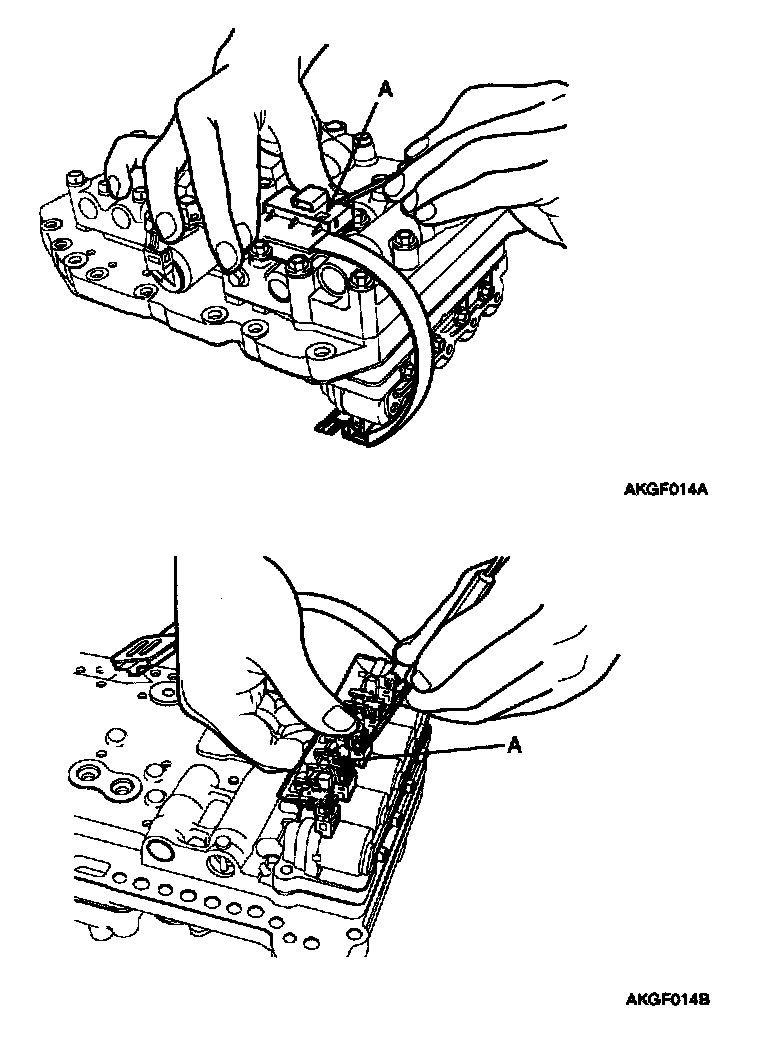 A

AKGF014A

A

AKGF014B