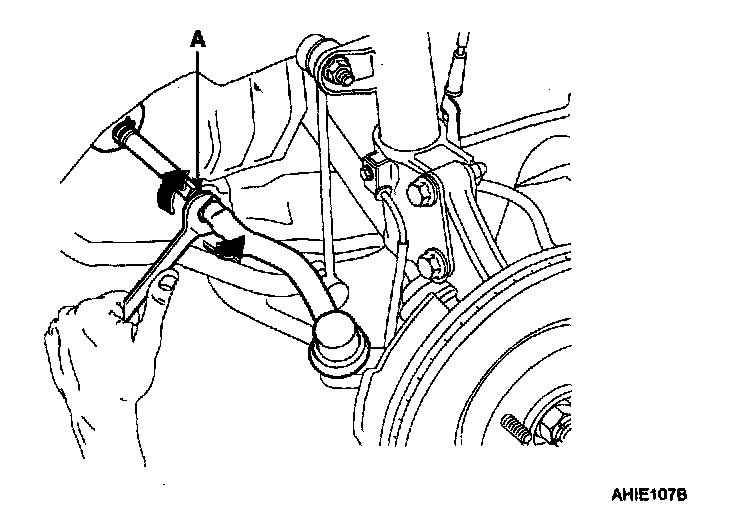 A

AHIE107B