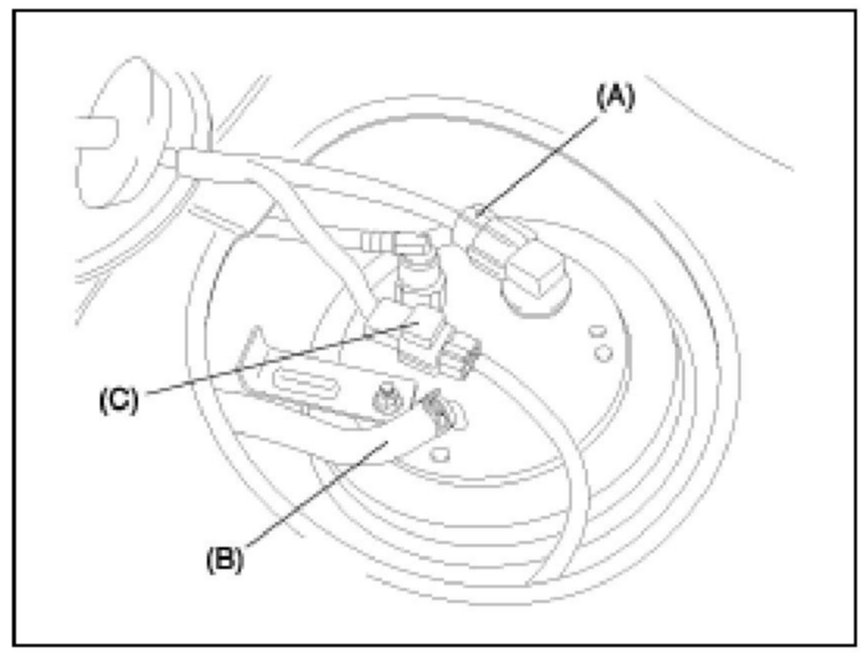 (A)
(C)
(B)