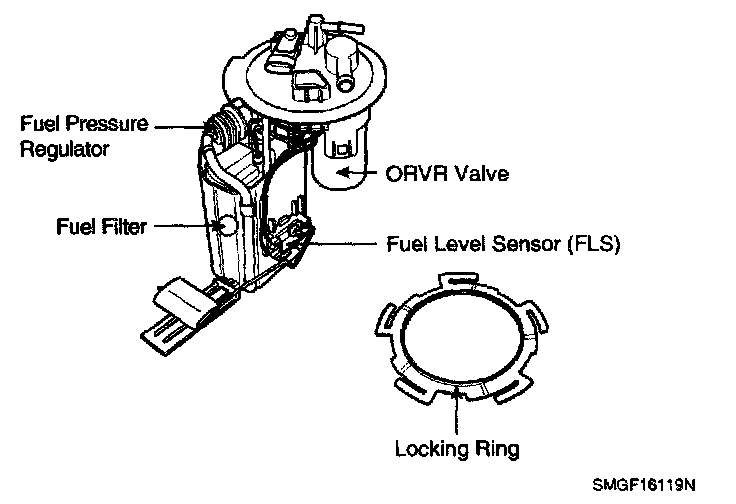 Fuel Pressure Regulator

ORVR Valve

Fuel Filter

Fuel Level Sensor (FLS)

Locking Ring

SMGF16119N