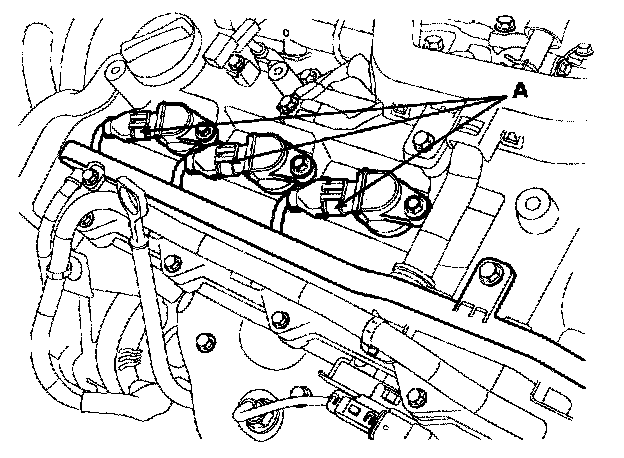 A