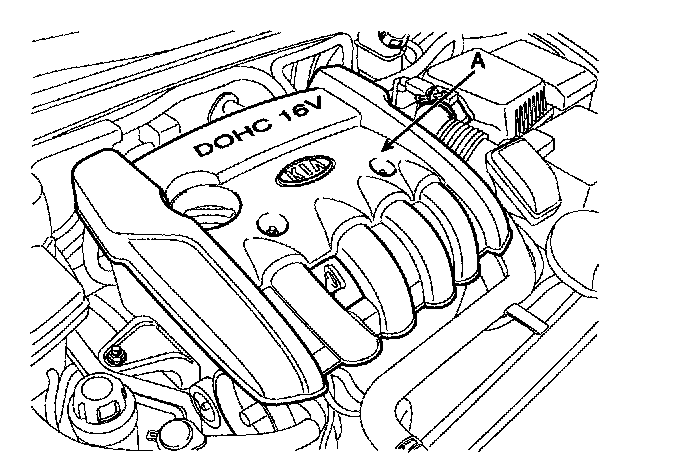 A
DOHC 16V
KIA