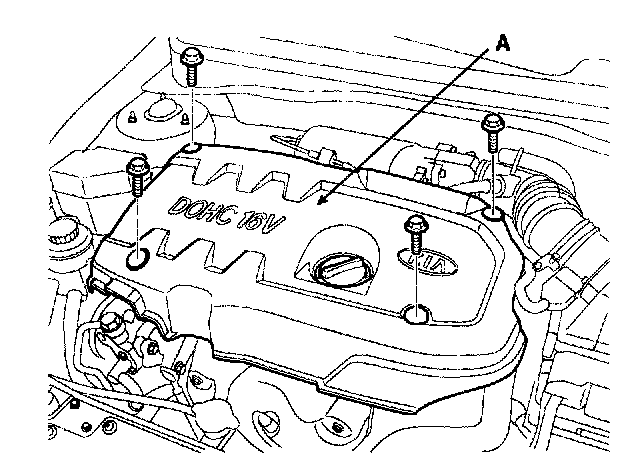 A

DOHC 16V

KIA