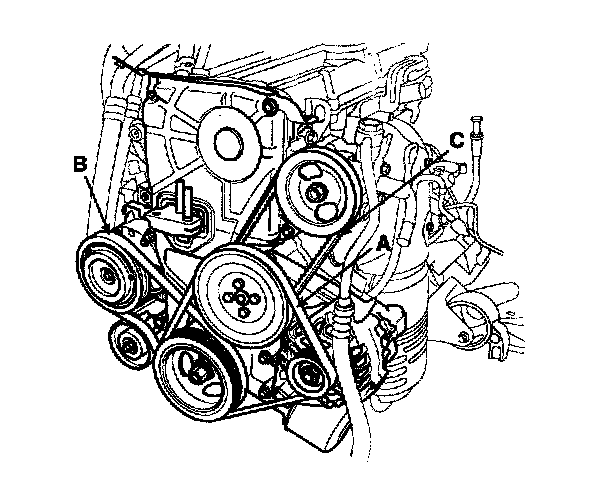 B
C
A