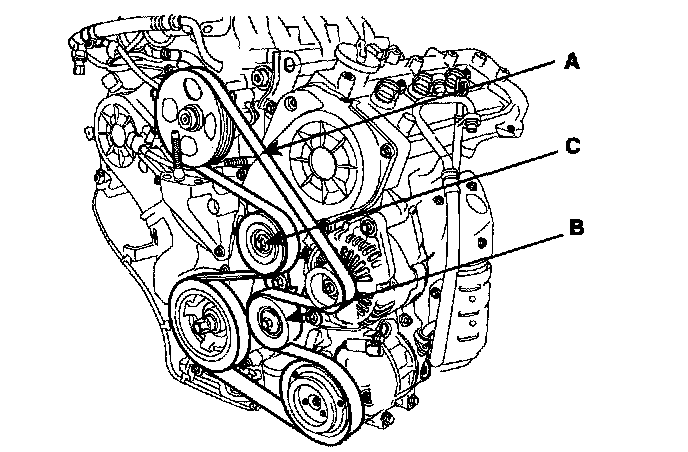 A

C

B