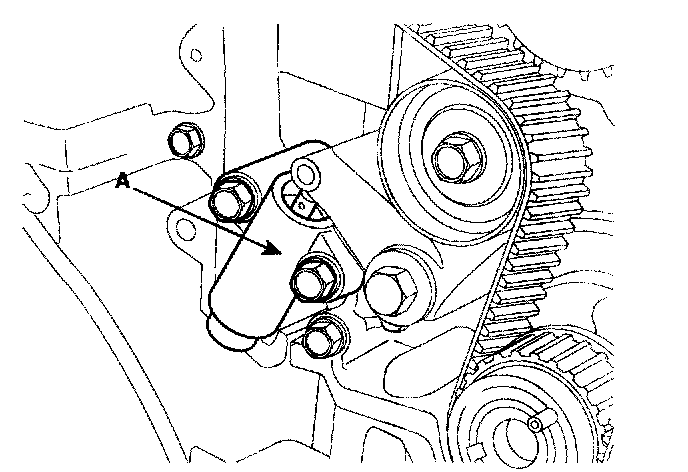 A