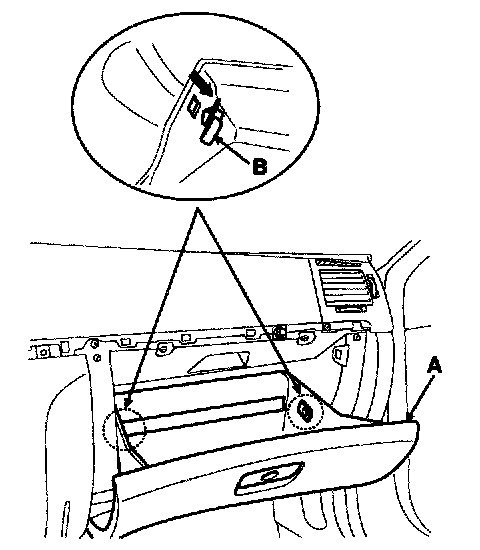 B

A