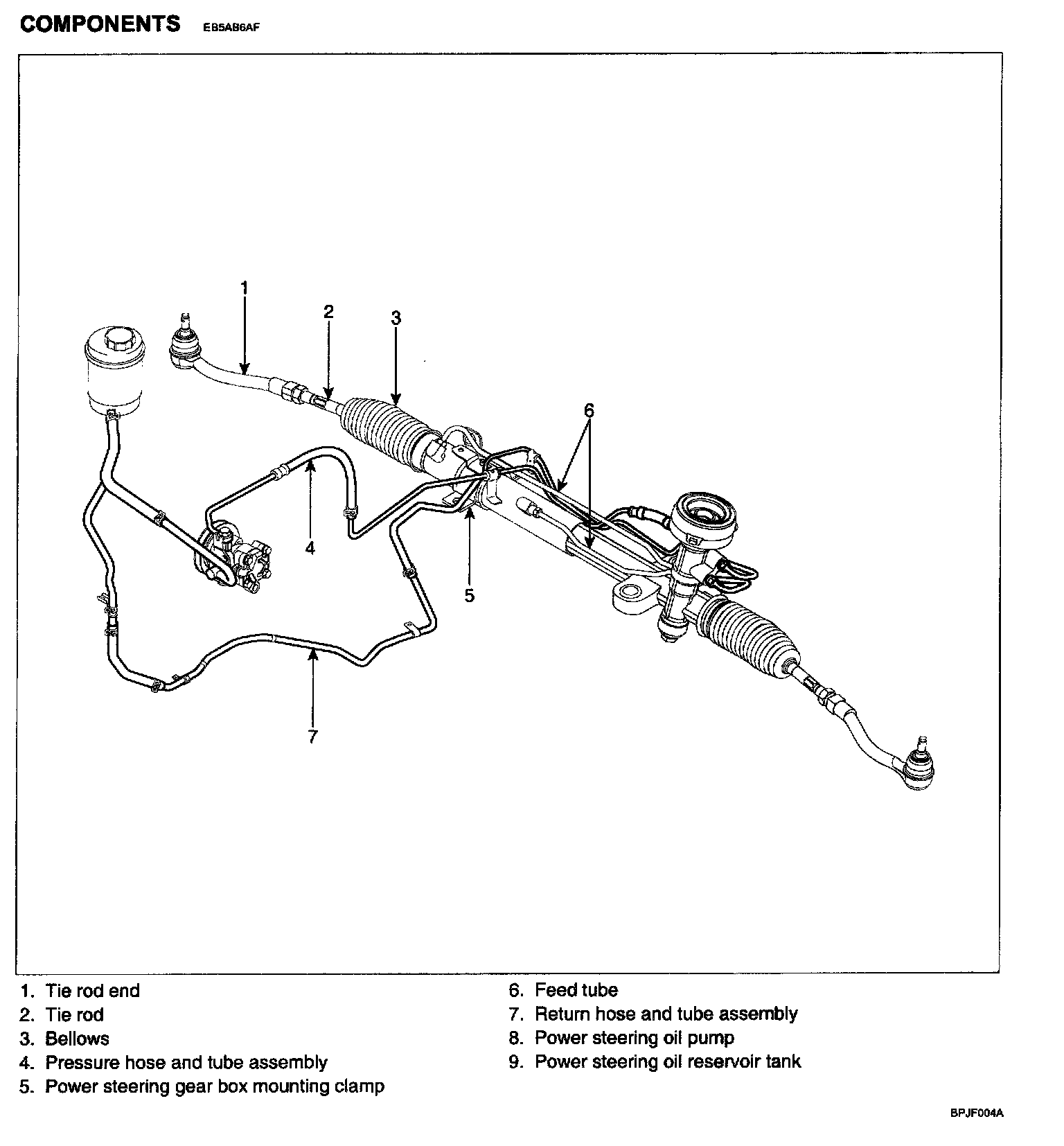 COMPONENTS EB5AB6AF

1
2
3
6
4
5
7

1. Tie rod end
2. Tie rod
3. Bellows
4. Pressure hose and tube assembly
5. Power steering gear box mounting clamp
6. Feed tube
7. Return hose and tube assembly
8. Power steering oil pump
9. Power steering oil reservoir tank

BPJF004A