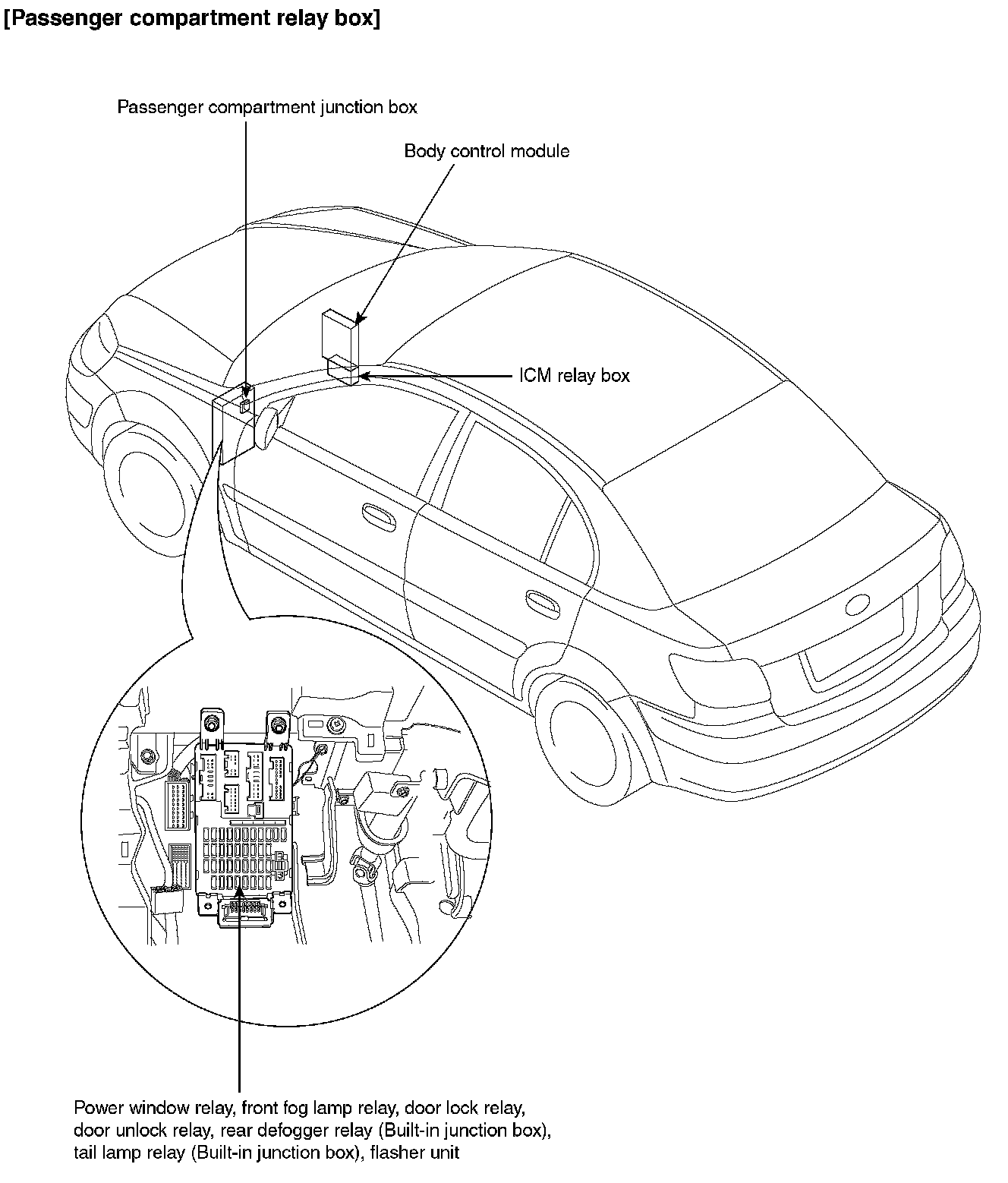 [Passenger compartment relay box]

Passenger compartment junction box

Body control module

ICM relay box

Power window relay, front fog lamp relay, door lock relay, door unlock relay, rear defogger relay (Built-in junction box), tail lamp relay (Built-in junction box), flasher unit