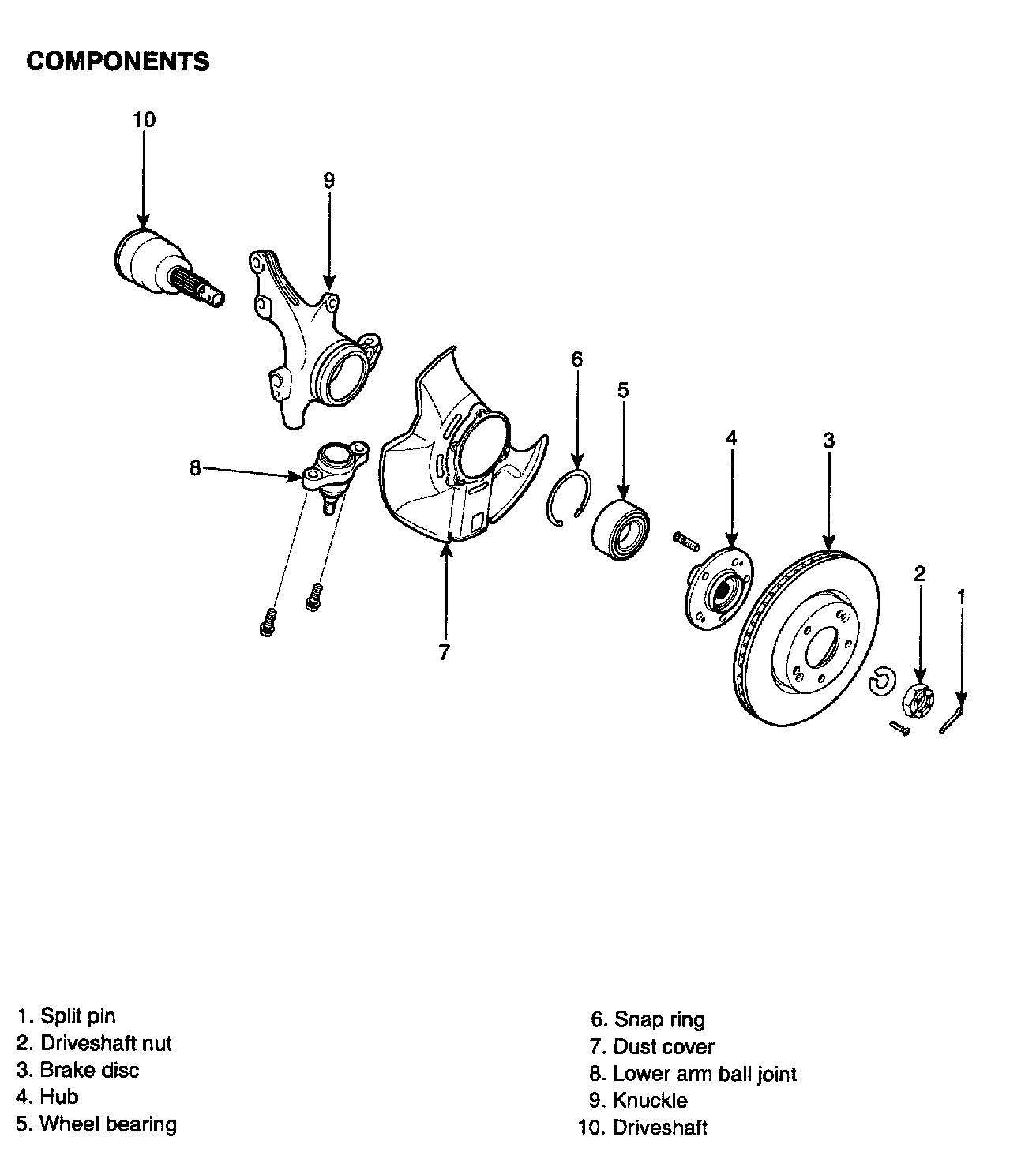 COMPONENTS

10

9

6

5

4

3

8

2

1

7

1. Split pin
2. Driveshaft nut
3. Brake disc
4. Hub
5. Wheel bearing

6. Snap ring
7. Dust cover
8. Lower arm ball joint
9. Knuckle
10. Driveshaft