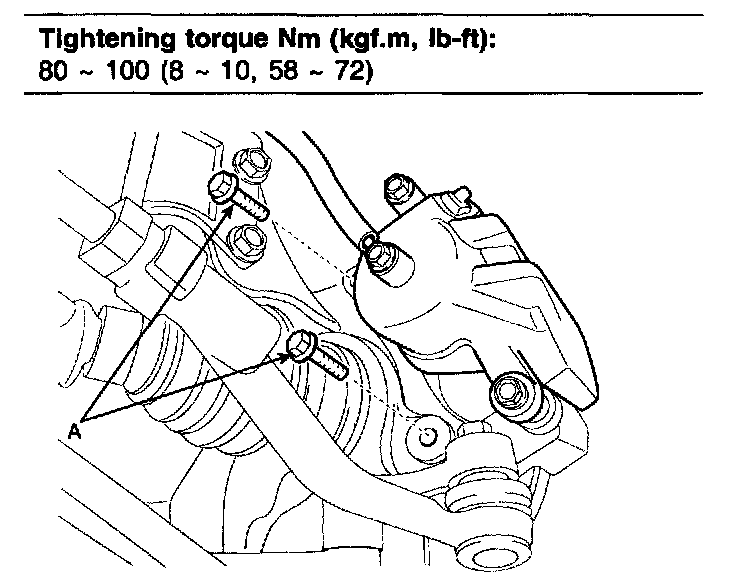 Tightening torque Nm (kgf.m, lb-ft):
80 ~ 100 (8 ~ 10, 58 ~ 72)

A