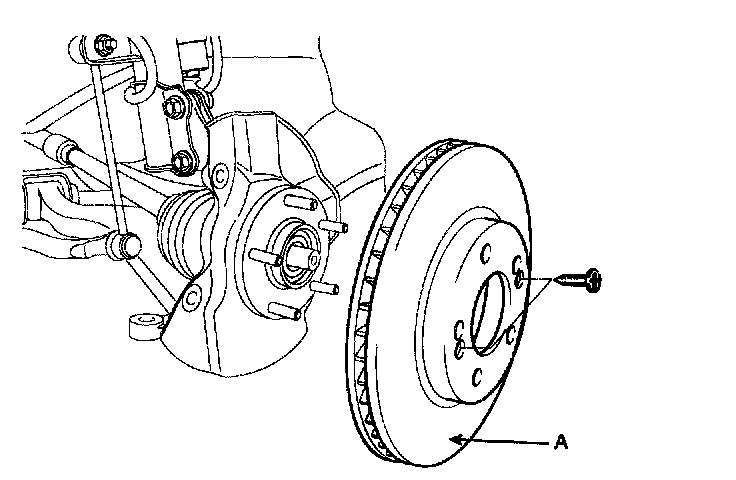 A