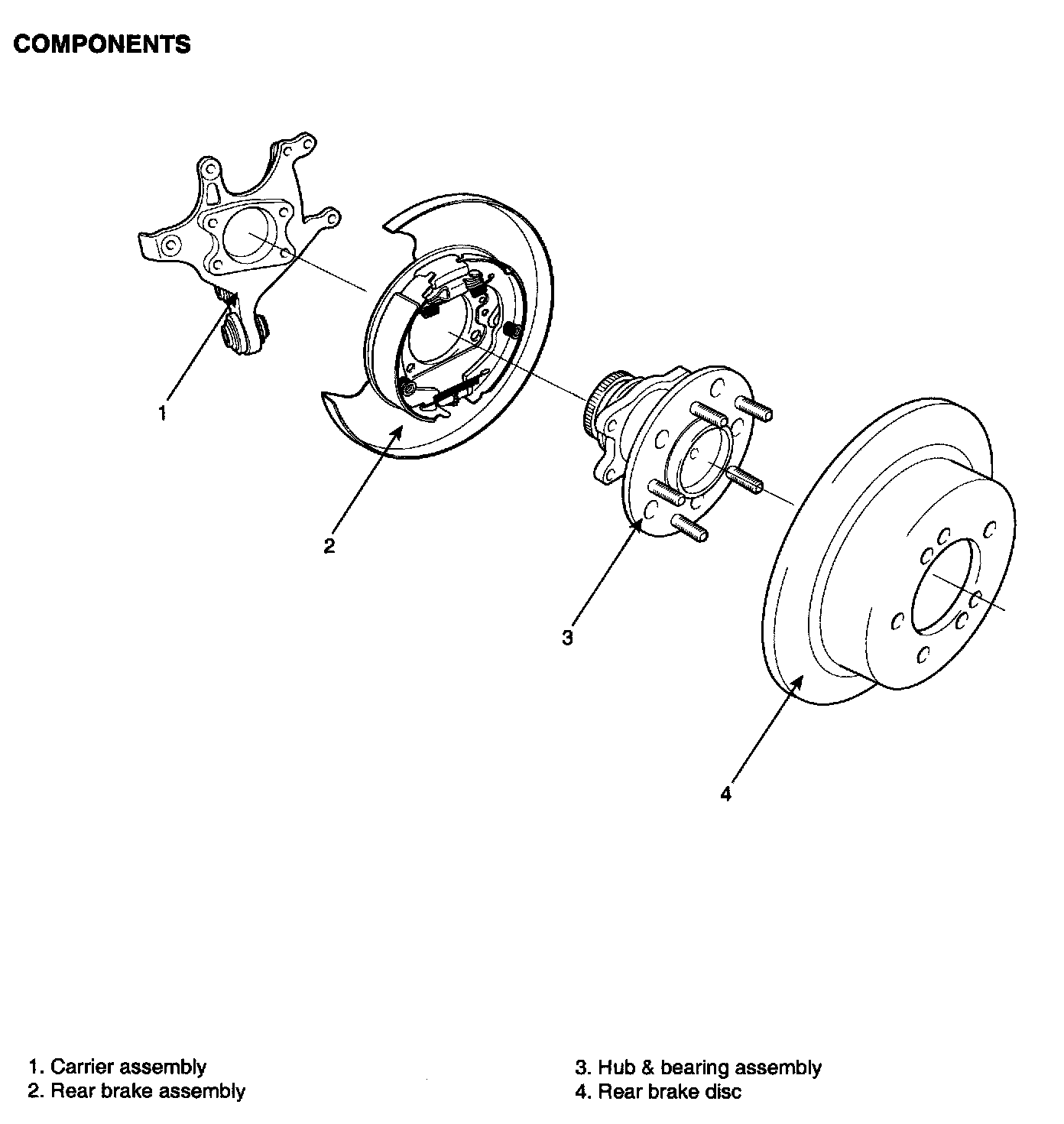 COMPONENTS

1

2

3

4

1. Carrier assembly
2. Rear brake assembly

3. Hub & bearing assembly
4. Rear brake disc