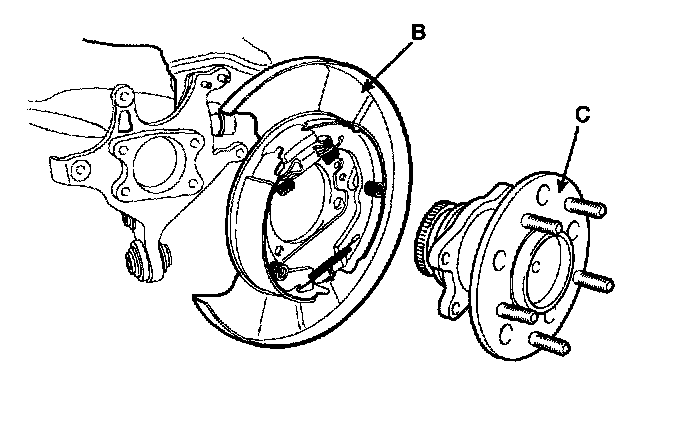 B

C