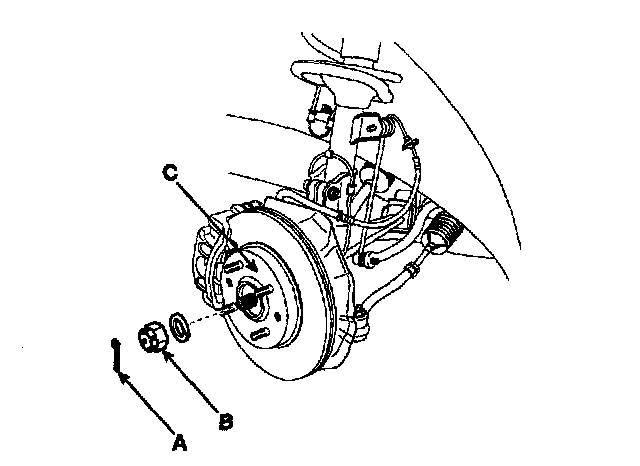 C

B

A