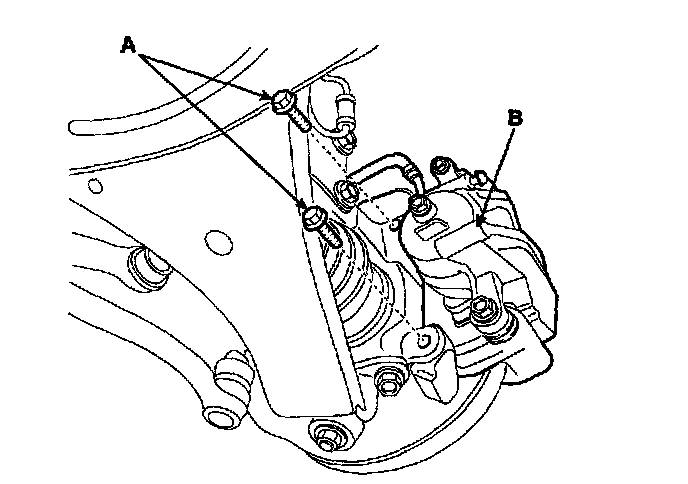 A
B