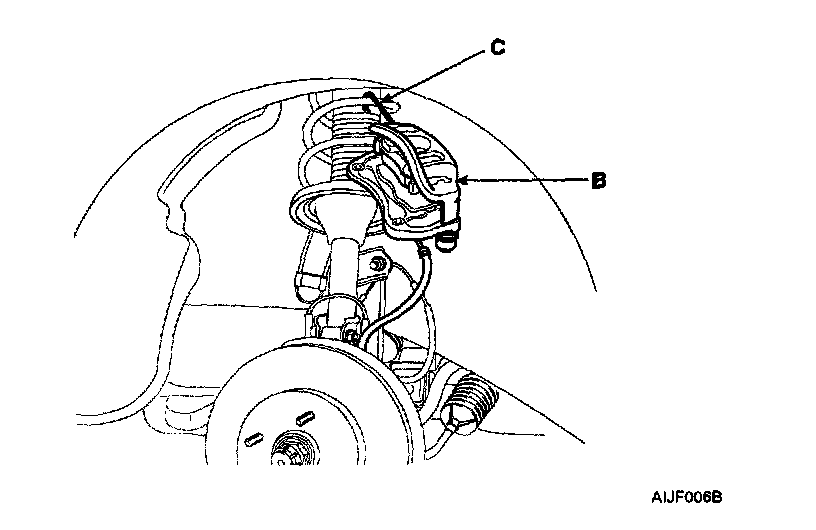 C
B
AIJF006B