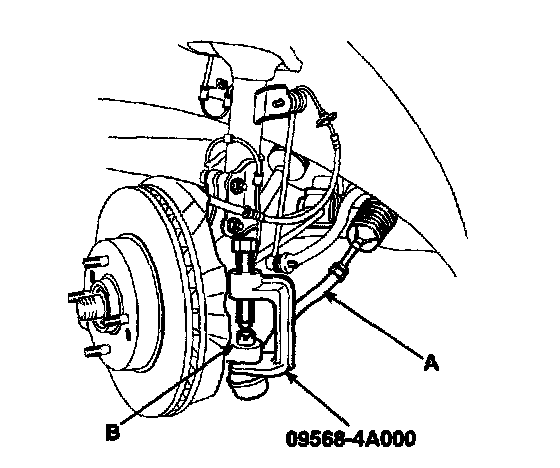 A

B

09568-4A000